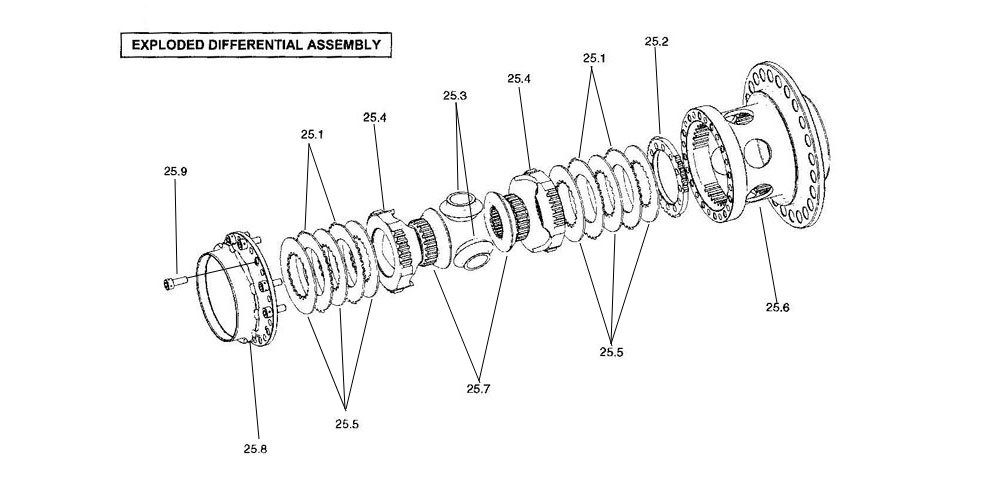 EXPLODED DIFFERENTIAL ASSEMBLY

25.2
25.1
25.4
25.3
25.4
25.1
25.9
25.6
25.5
25.7
25.5
25.8