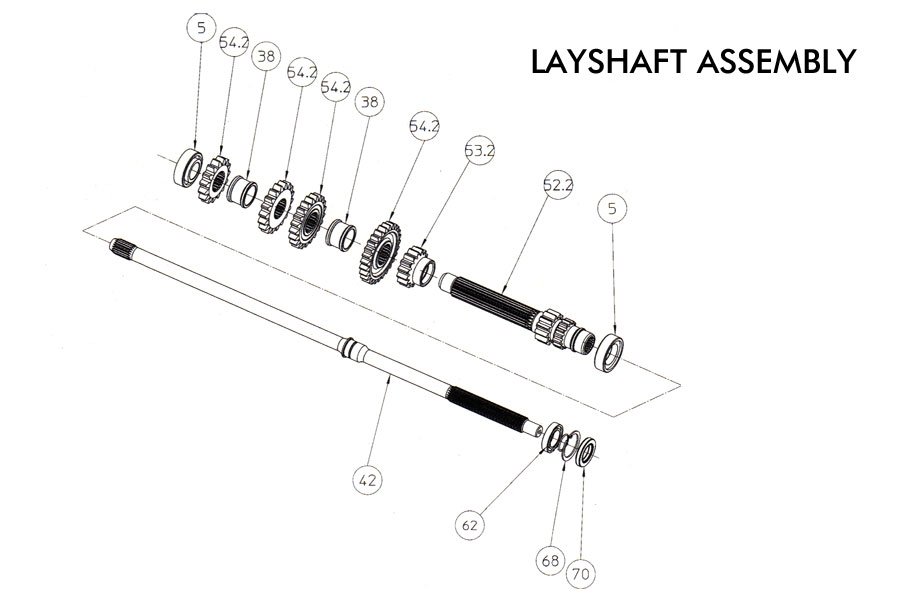 LAYSHAFT ASSEMBLY

5
54.2
38
54.2
54.2
38
54.2
53.2
52.2
5
42
62
68
70